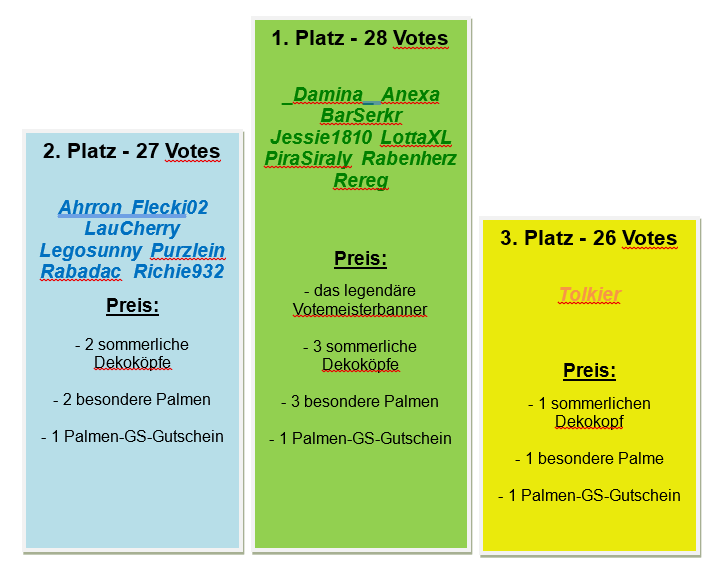 2. Platz - 27 Votes

Ahrron Flecki02
LauCherry
Legosunny Purzlein
Rabadac Richie932

Preis:

- 2 sommerliche Dekoköpfe

- 2 besondere Palmen

- 1 Palmen-GS-Gutschein

1. Platz - 28 Votes

_Damina_ Anexa
BarSerkr
Jessie1810 LottaXL
PiraSiraly Rabenherz
Rereg

Preis:

- das legendäre Votemeisterbanner

- 3 sommerliche Dekoköpfe

- 3 besondere Palmen

- 1 Palmen-GS-Gutschein

3. Platz - 26 Votes

Tolkier

Preis:

- 1 sommerlichen Dekokopf

- 1 besondere Palme

- 1 Palmen-GS-Gutschein